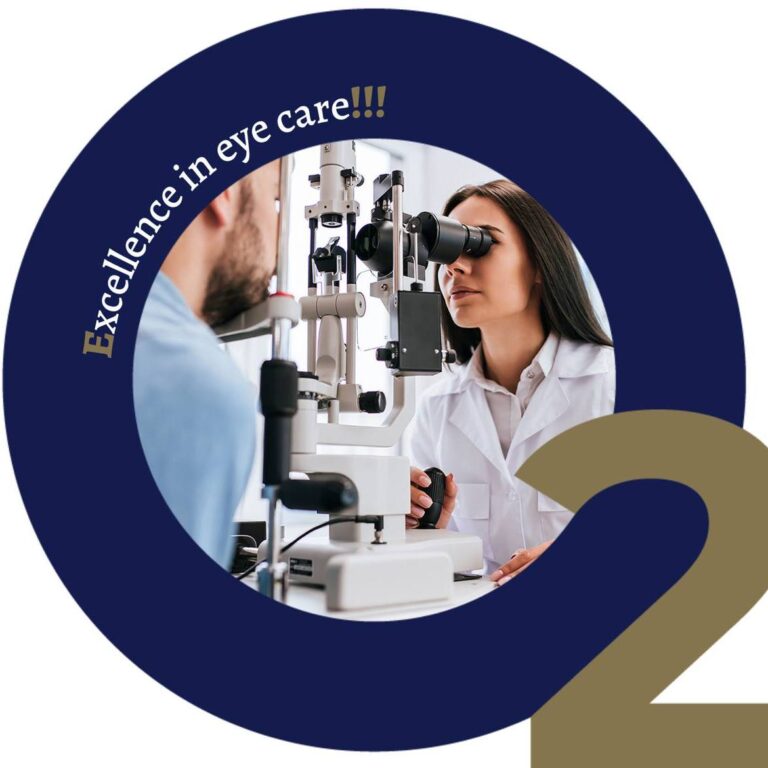 Excellence in eye care!!!

2